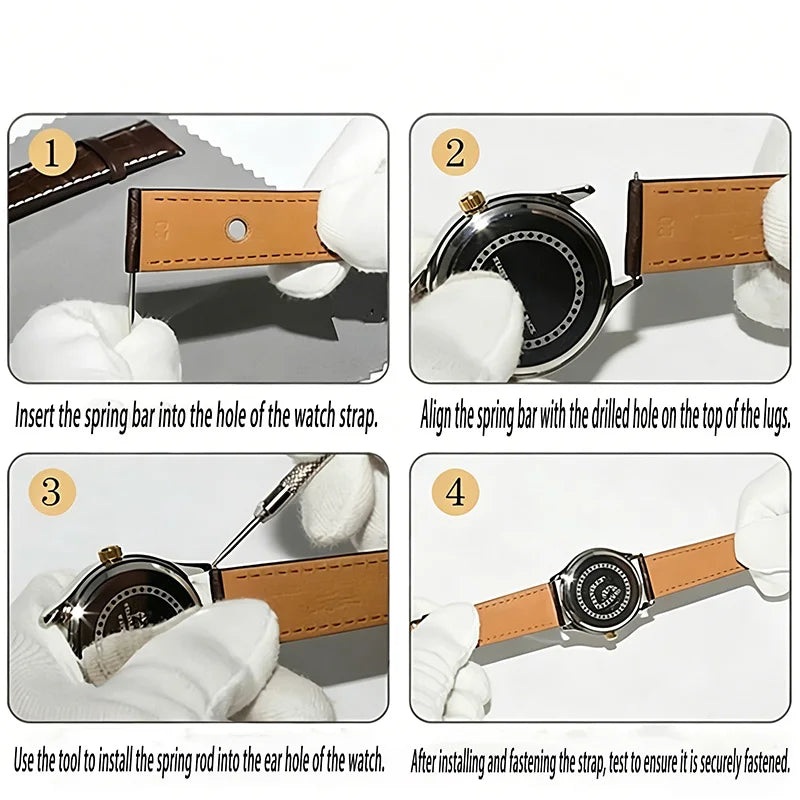 1

Insert the spring bar into the hole of the watch strap.

2

Align the spring bar with the drilled hole on the top of the lugs.

3

Use the tool to install the spring rod into the ear hole of the watch.

4

After installing and fastening the strap, test to ensure it is securely fastened.